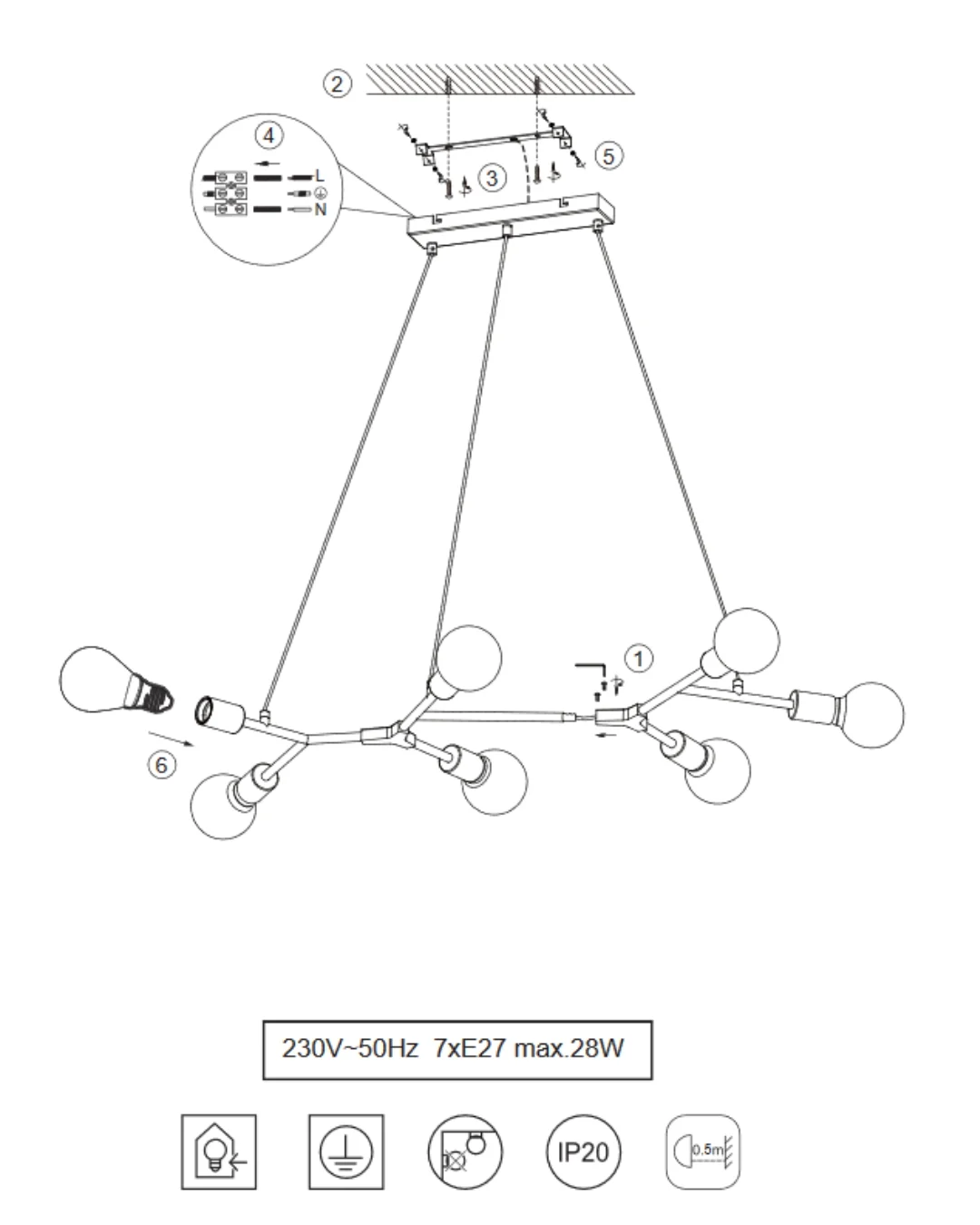 2

4

L

N

3

5

1

6

230V~50Hz 7xE27 max.28W

IP20

0.5m